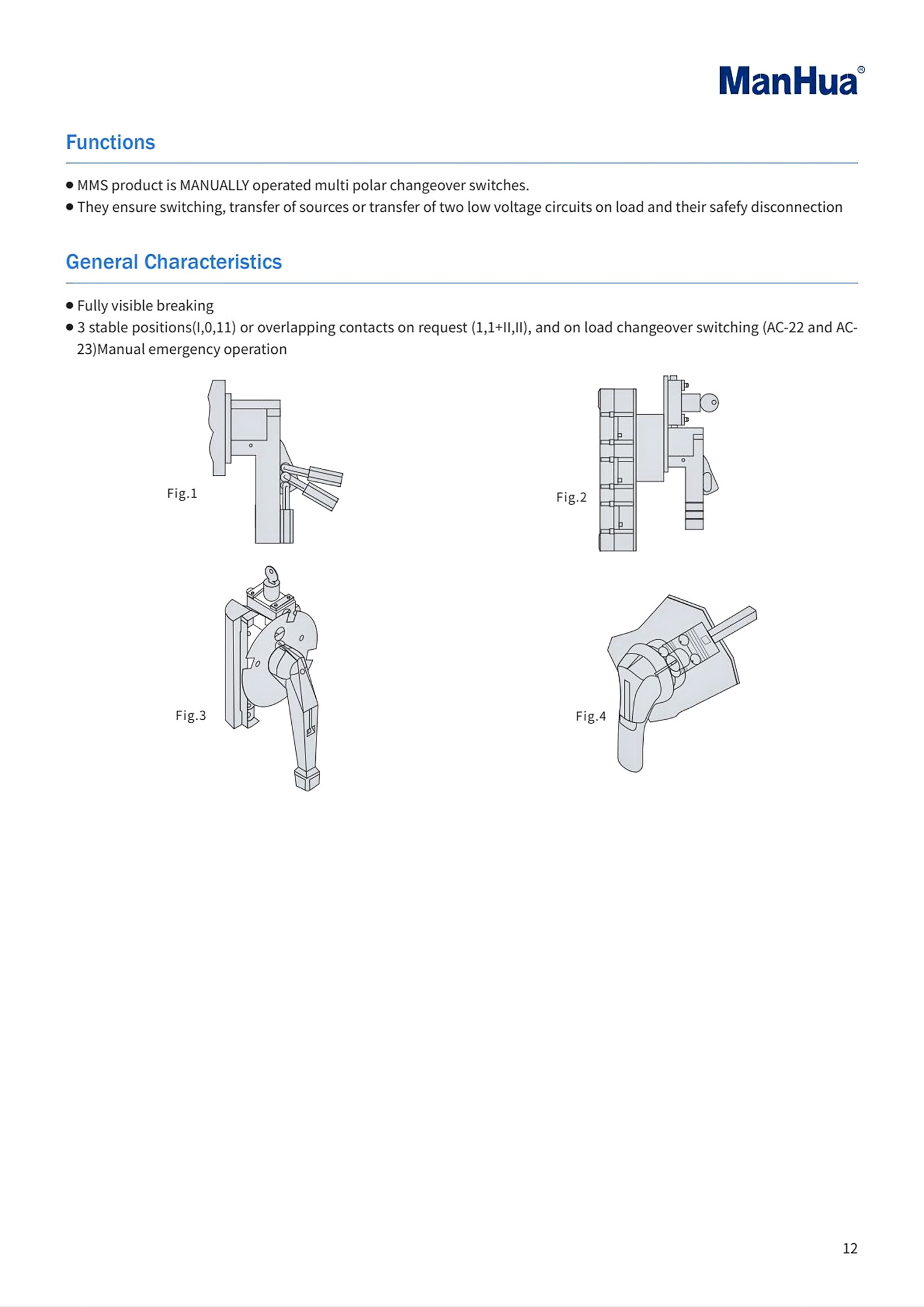 ManHua®

Functions

● MMS product is MANUALLY operated multi polar changeover switches.
● They ensure switching, transfer of sources or transfer of two low voltage circuits on load and their safefy disconnection

General Characteristics

● Fully visible breaking
● 3 stable positions(I,0,11) or overlapping contacts on request (1,1+II,II), and on load changeover switching (AC-22 and AC-23)Manual emergency operation

Fig.1

Fig.2

Fig.3

Fig.4

12